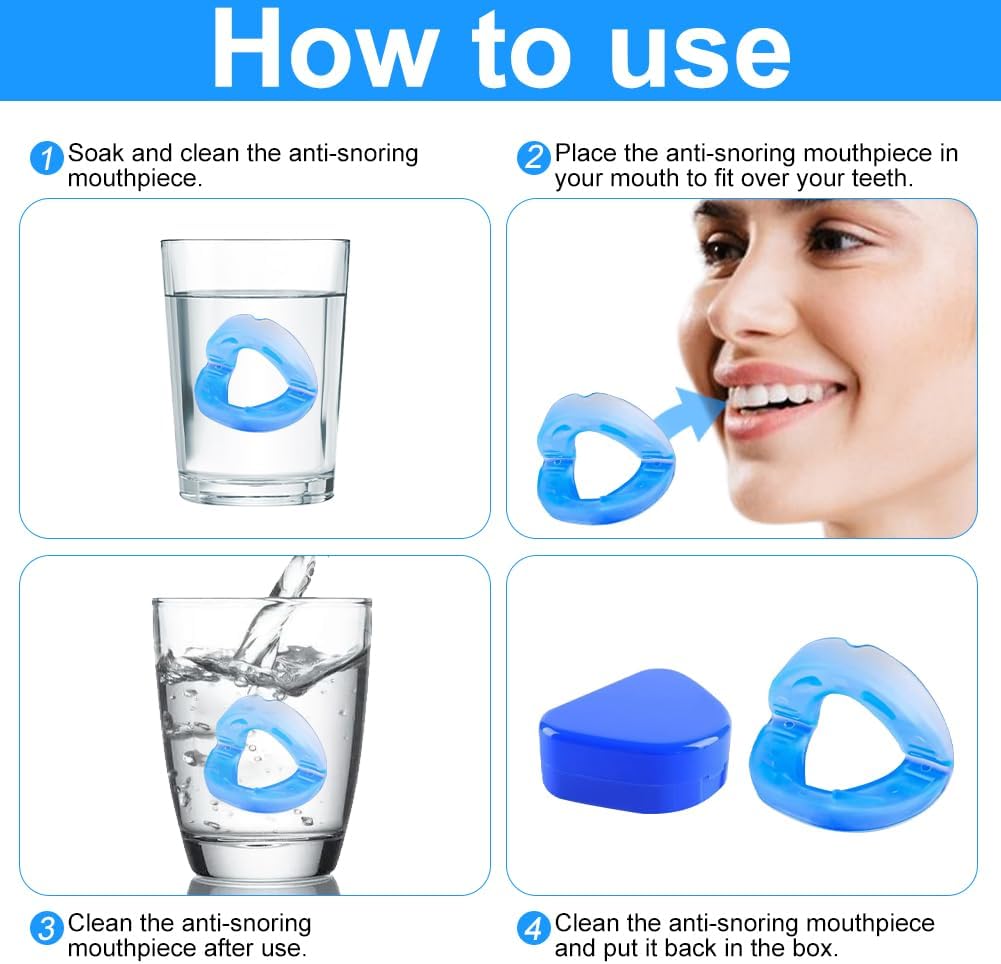 How to use

1 Soak and clean the anti-snoring mouthpiece.

2 Place the anti-snoring mouthpiece in your mouth to fit over your teeth.

3 Clean the anti-snoring mouthpiece after use.

4 Clean the anti-snoring mouthpiece and put it back in the box.